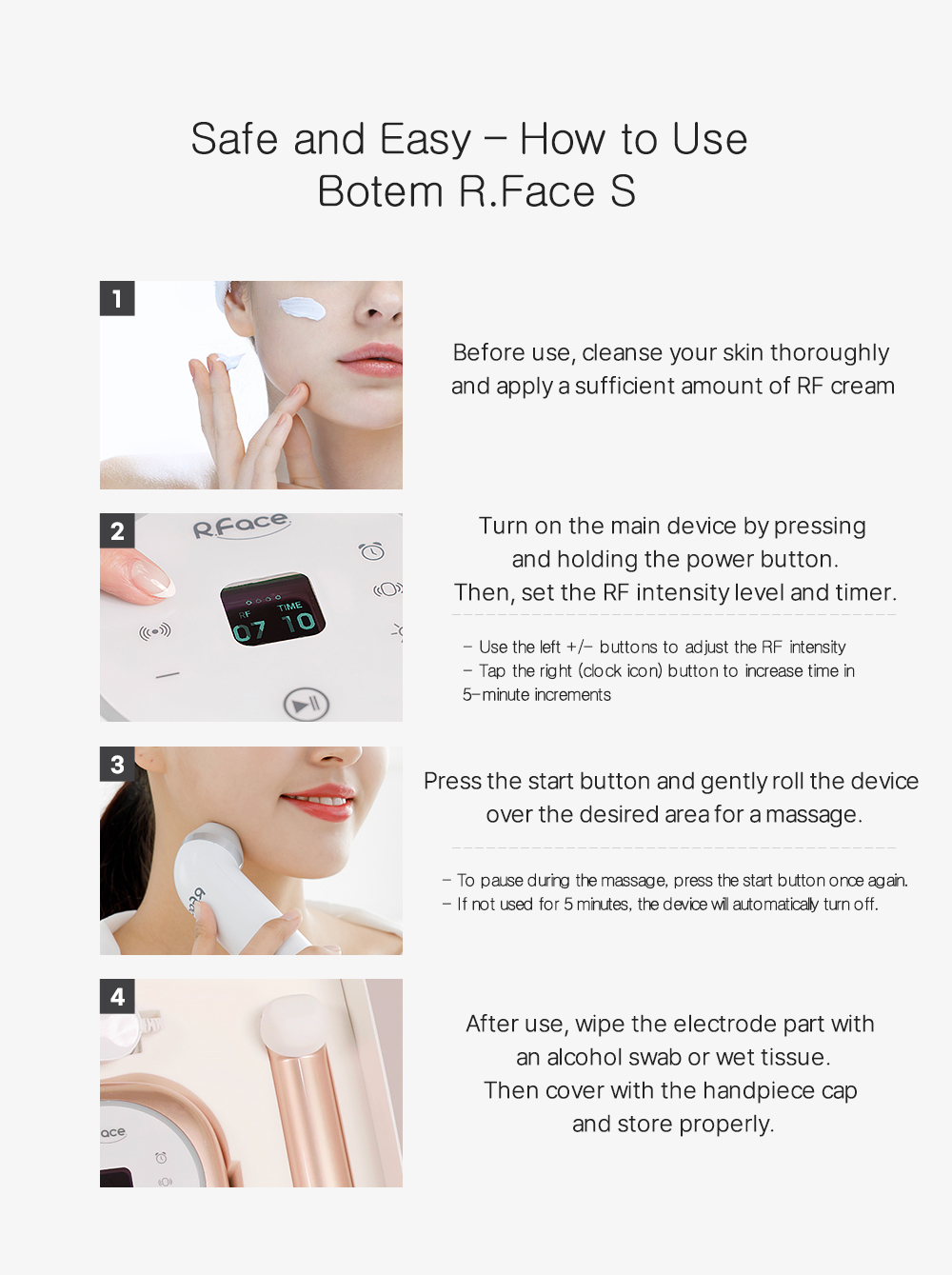 Safe and Easy – How to Use
Botem R.Face S

1

Before use, cleanse your skin thoroughly and apply a sufficient amount of RF cream

2

R.Face

RF TIME
07 10

Turn on the main device by pressing and holding the power button.
Then, set the RF intensity level and timer.

– Use the left +/– buttons to adjust the RF intensity
– Tap the right (clock icon) button to increase time in 5-minute increments

3

Press the start button and gently roll the device over the desired area for a massage.

– To pause during the massage, press the start button once again.
– If not used for 5 minutes, the device will automatically turn off.

4

ace

After use, wipe the electrode part with an alcohol swab or wet tissue.
Then cover with the handpiece cap and store properly.